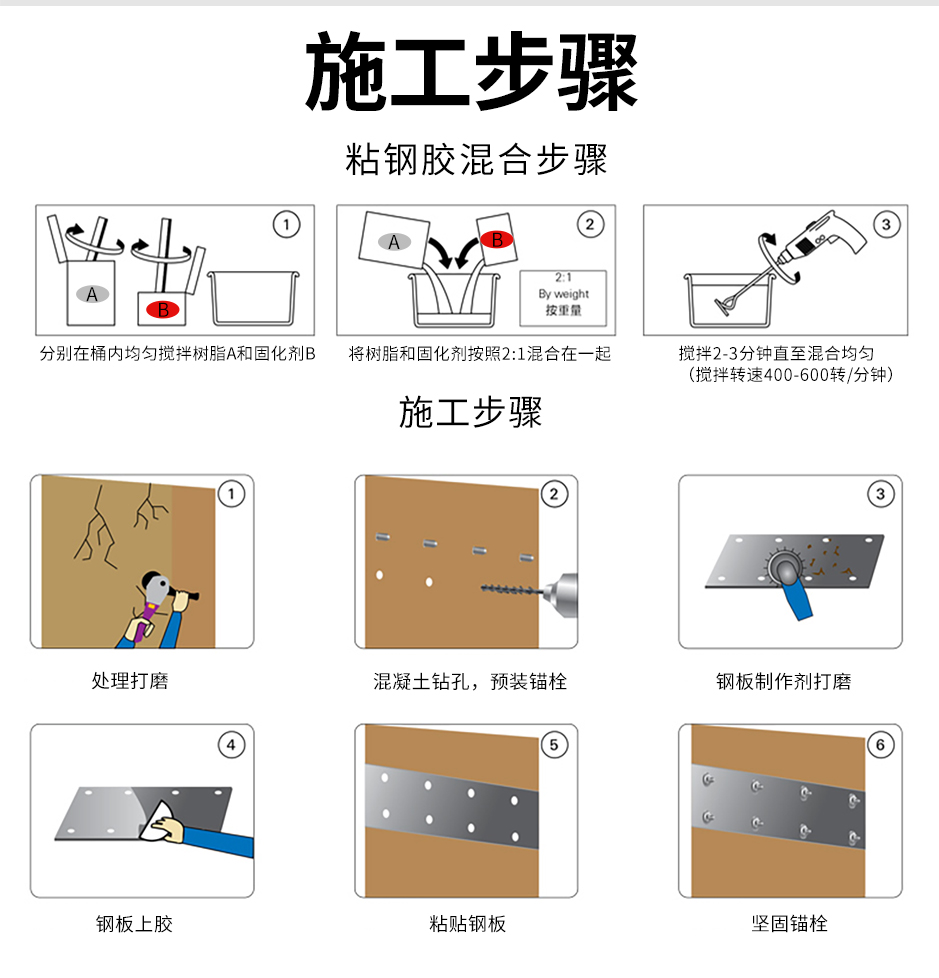 施工步骤

粘钢胶混合步骤

1
A
B
分别在桶内均匀搅拌树脂A和固化剂B

2
A
B
2:1
By weight
按重量
将树脂和固化剂按照2:1混合在一起

3
搅拌2-3分钟直至混合均匀
（搅拌转速400-600转/分钟）

施工步骤

1
处理打磨

2
混凝土钻孔，预装锚栓

3
钢板制作剂打磨

4
钢板上胶

5
粘贴钢板

6
坚固锚栓